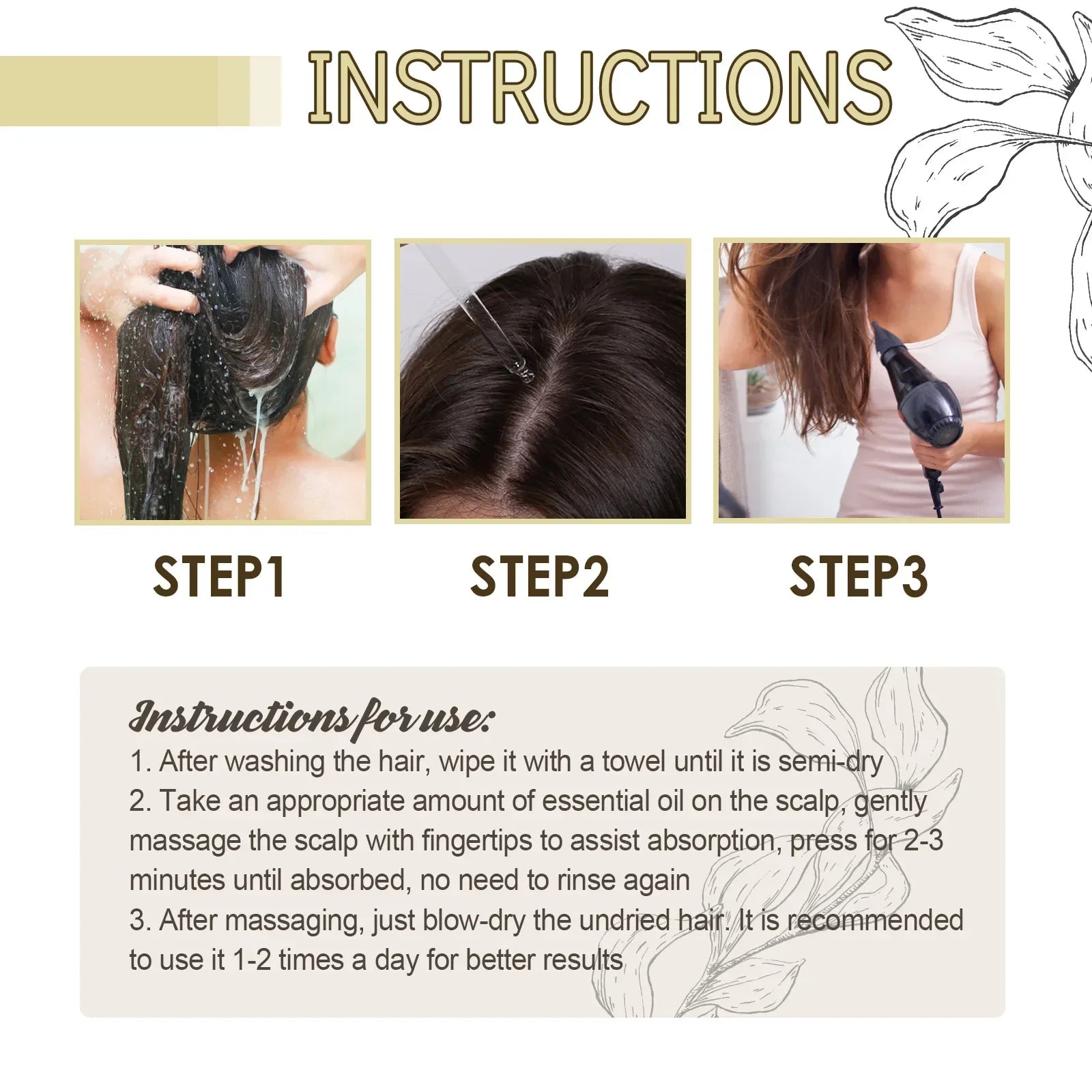 INSTRUCTIONS

STEP1

STEP2

STEP3

Instructions for use:

1. After washing the hair, wipe it with a towel until it is semi-dry

2. Take an appropriate amount of essential oil on the scalp, gently massage the scalp with fingertips to assist absorption, press for 2-3 minutes until absorbed, no need to rinse again

3. After massaging, just blow-dry the undried hair. It is recommended to use it 1-2 times a day for better results